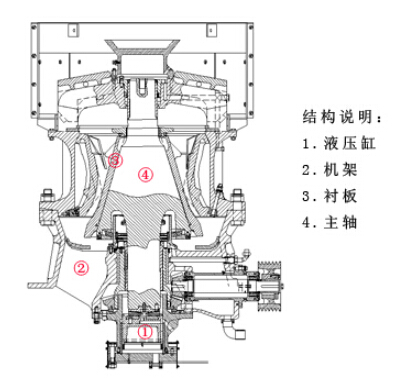 ③
④
②
①

结构说明：
1. 液压缸
2. 机架
3. 衬板
4. 主轴